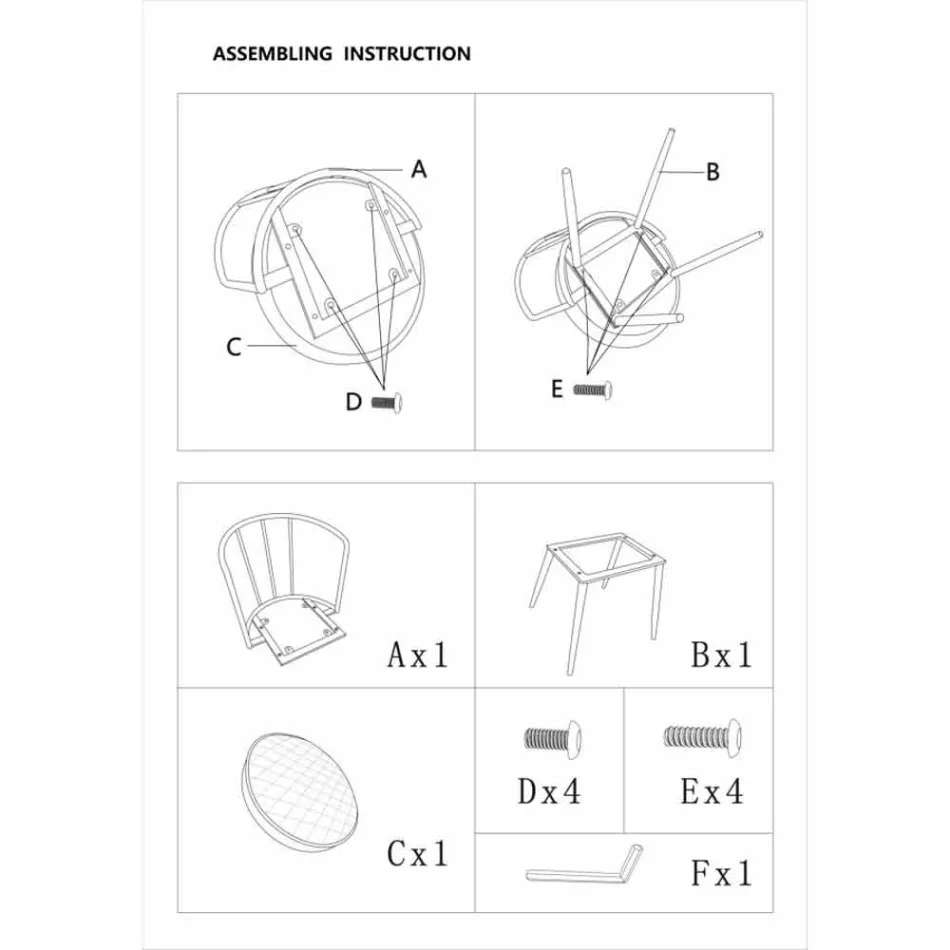 ASSEMBLING INSTRUCTION

A

C

D

B

E

Ax1

Bx1

Cx1

Dx4

Ex4

Fx1