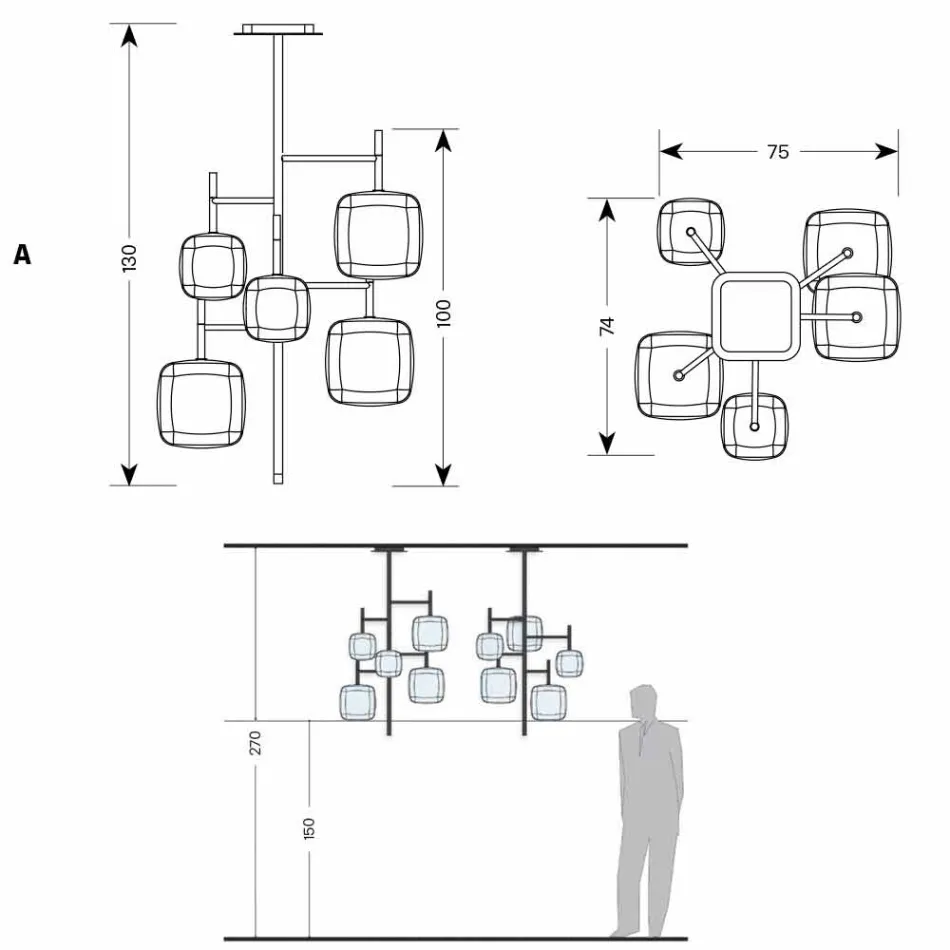 A

130

100

75

74

270

150