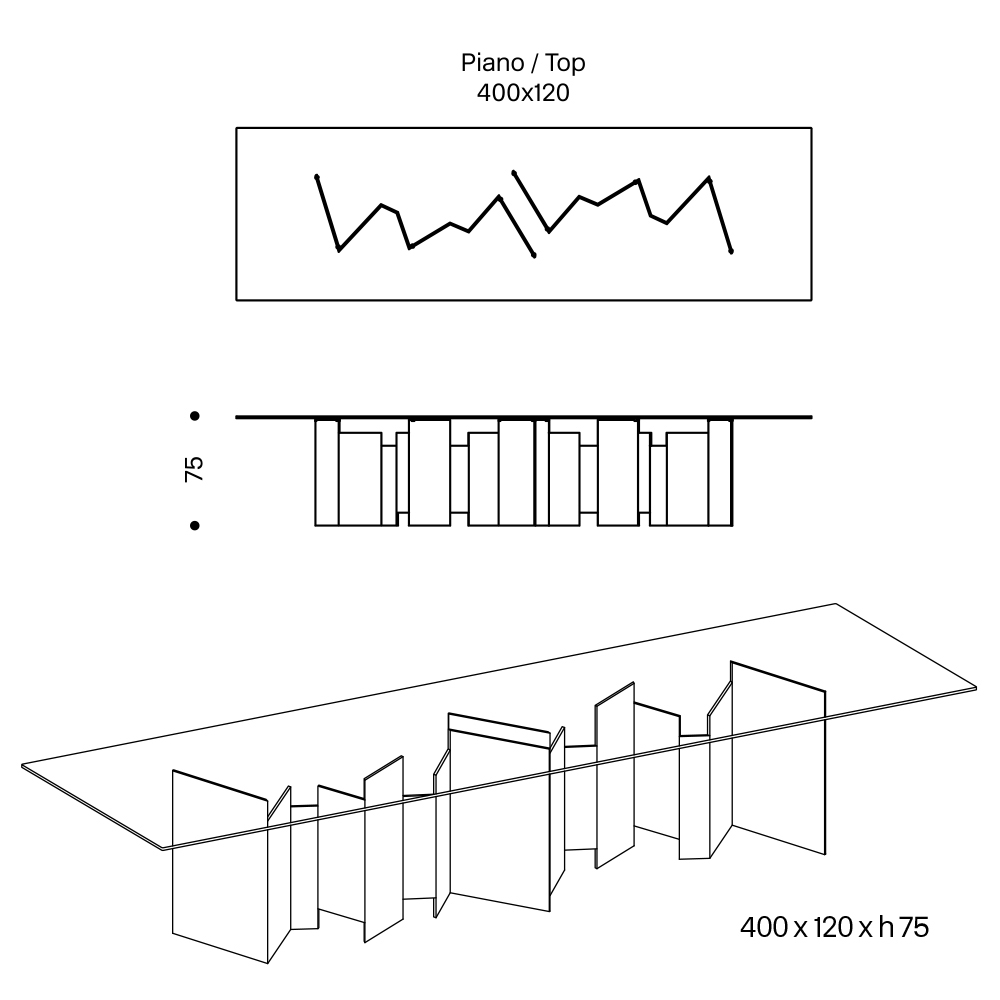 Piano / Top
400x120

75

400 x 120 x h 75