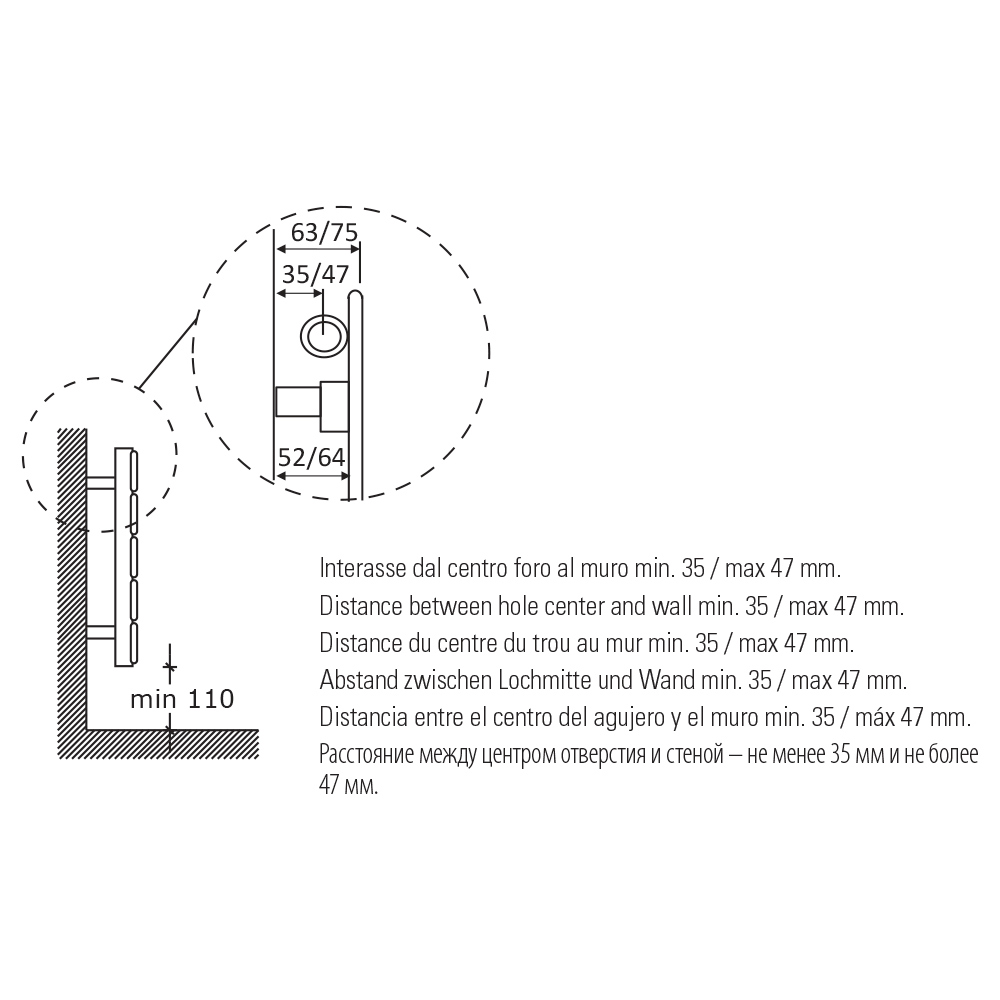 63/75

35/47

52/64

min 110

Interasse dal centro foro al muro min. 35 / max 47 mm.
Distance between hole center and wall min. 35 / max 47 mm.
Distance du centre du trou au mur min. 35 / max 47 mm.
Abstand zwischen Lochmitte und Wand min. 35 / max 47 mm.
Distancia entre el centro del agujero y el muro min. 35 / máx 47 mm.
Расстояние между центром отверстия и стеной – не менее 35 мм и не более 47 мм.